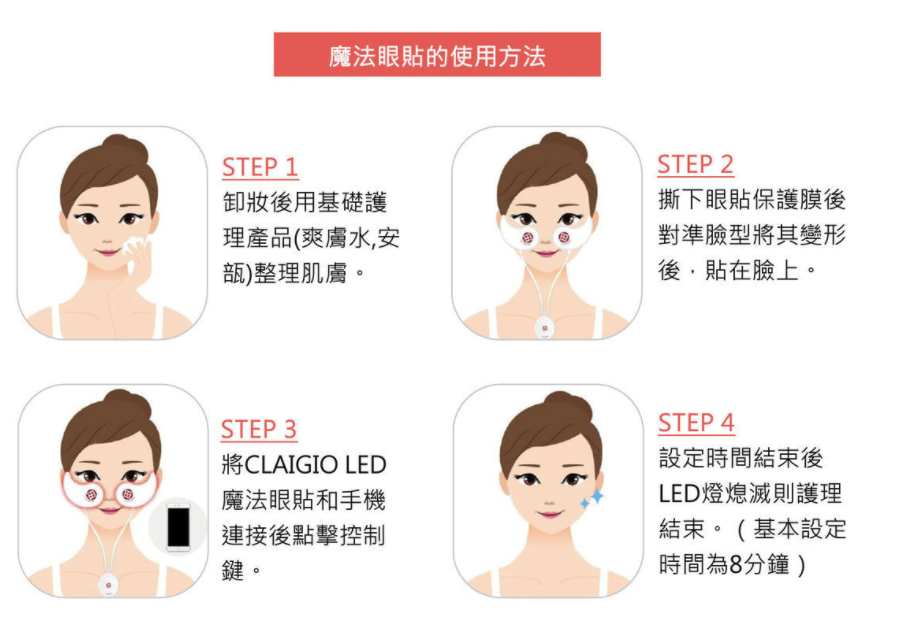 魔法眼貼的使用方法

STEP 1
卸妝後用基礎護理產品(爽膚水,安瓿)整理肌膚。

STEP 2
撕下眼貼保護膜後對準臉型將其變形後，貼在臉上。

STEP 3
將CLAIGIO LED魔法眼貼和手機連接後點擊控制鍵。

STEP 4
設定時間結束後LED燈熄滅則護理結束。（基本設定時間為8分鐘）