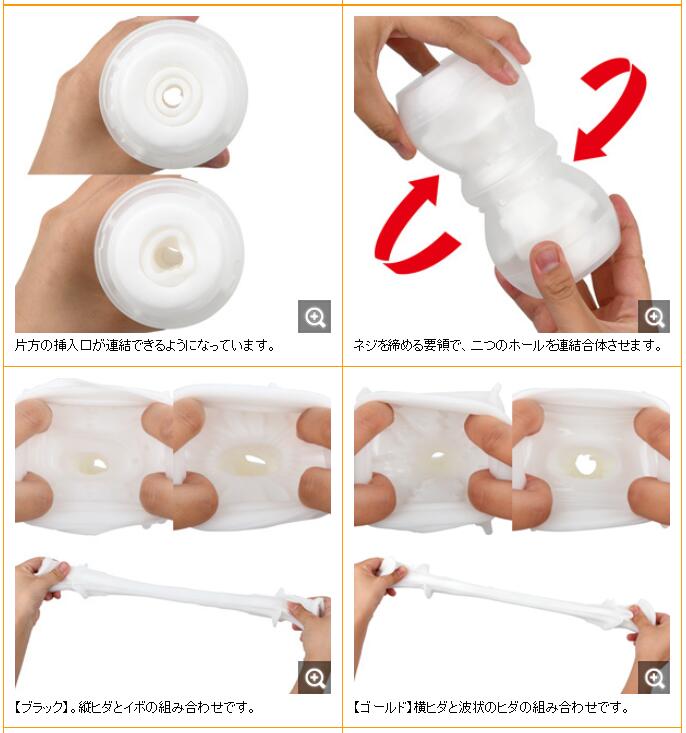 片方の挿入口が連結できるようになっています。

ネジを締める要領で、二つのホールを連結合体させます。

【ブラック】。縦ヒダとイボの組み合わせです。

【ゴールド】横ヒダと波状のヒダの組み合わせです。